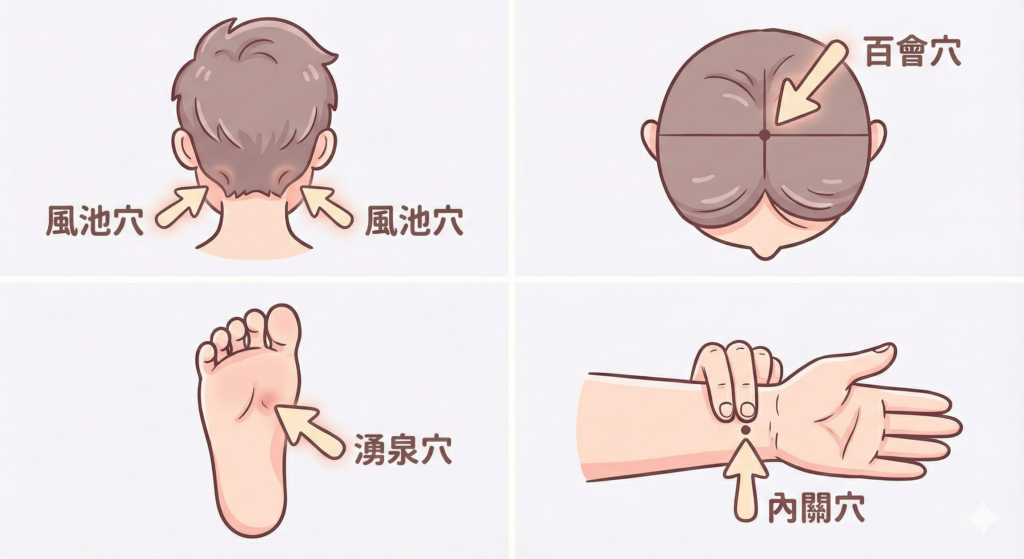 風池穴

風池穴

百會穴

湧泉穴

內關穴