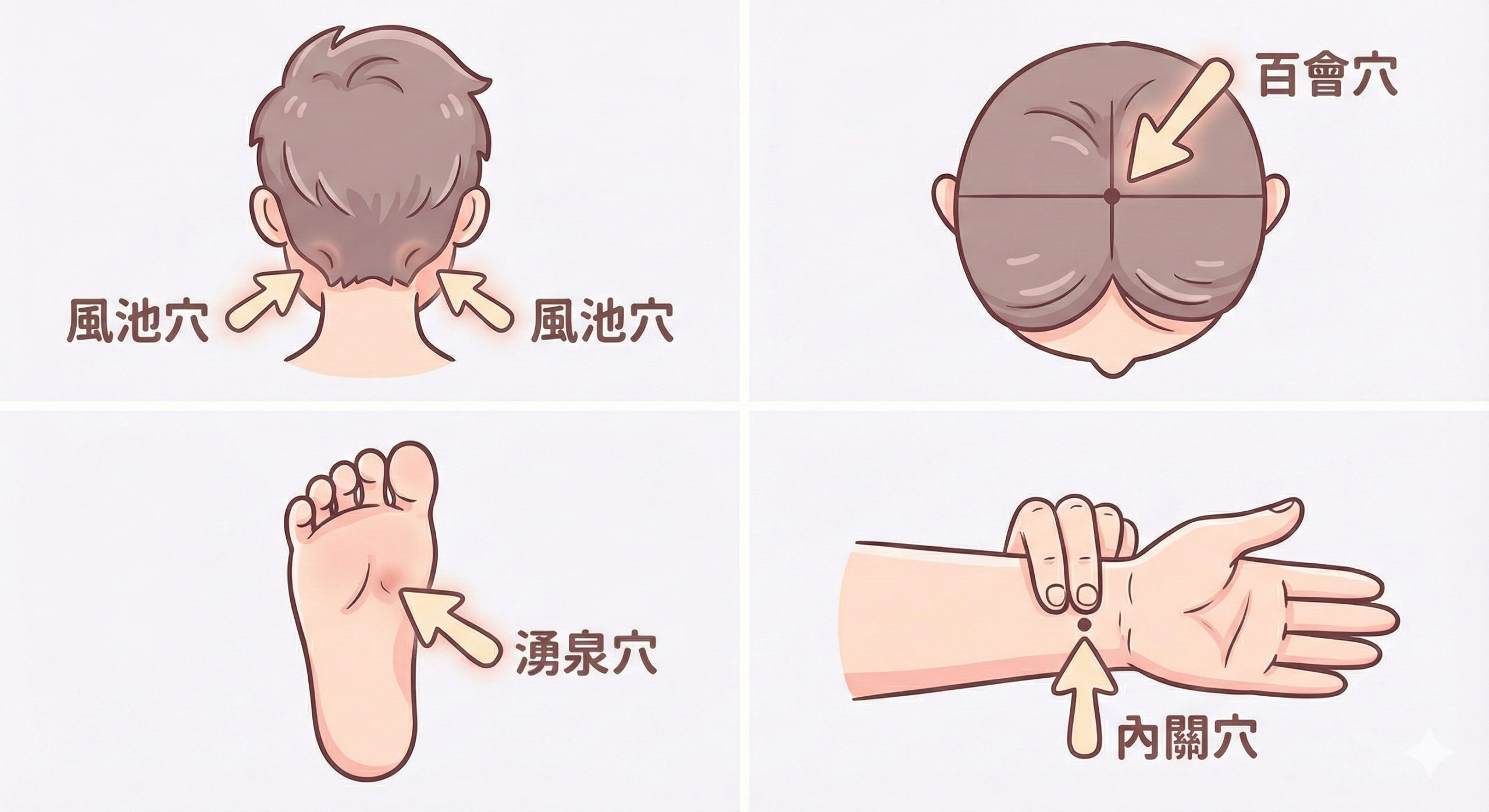 風池穴
風池穴
百會穴
湧泉穴
內關穴